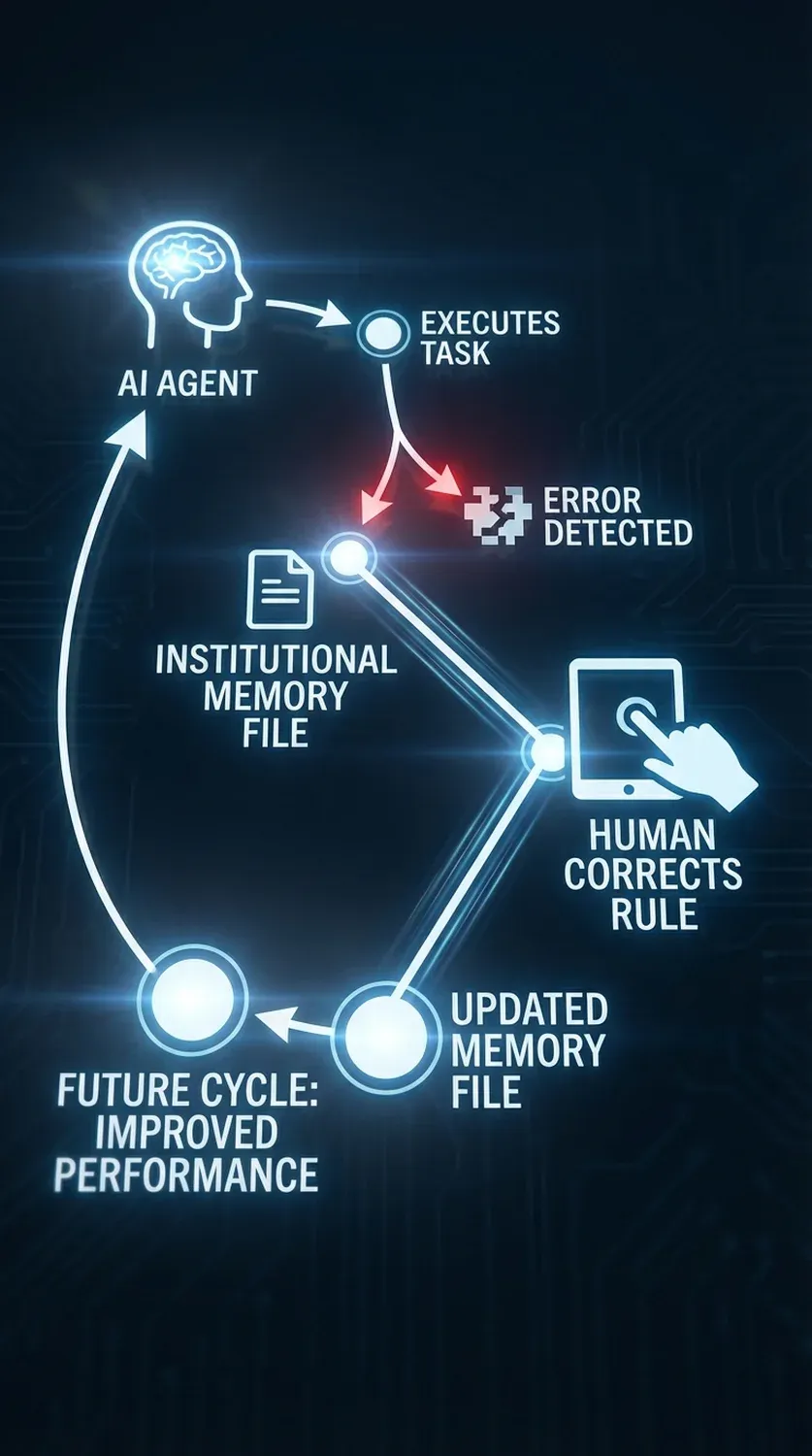 AI AGENT

EXECUTES TASK

ERROR DETECTED

INSTITUTIONAL MEMORY FILE

HUMAN CORRECTS RULE

UPDATED MEMORY FILE

FUTURE CYCLE: IMPROVED PERFORMANCE