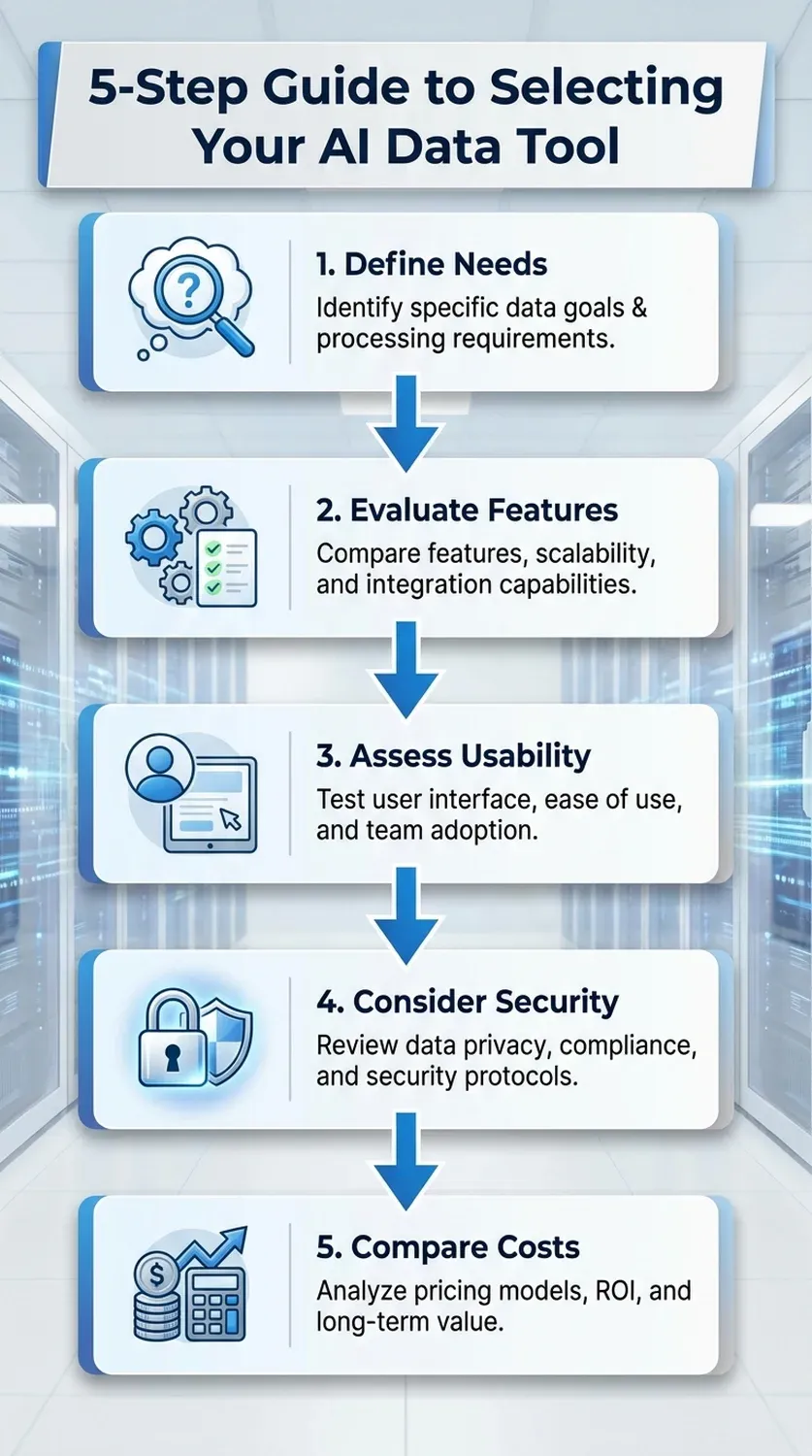 5-Step Guide to Selecting Your AI Data Tool

1. Define Needs
Identify specific data goals & processing requirements.

2. Evaluate Features
Compare features, scalability, and integration capabilities.

3. Assess Usability
Test user interface, ease of use, and team adoption.

4. Consider Security
Review data privacy, compliance, and security protocols.

5. Compare Costs
Analyze pricing models, ROI, and long-term value.