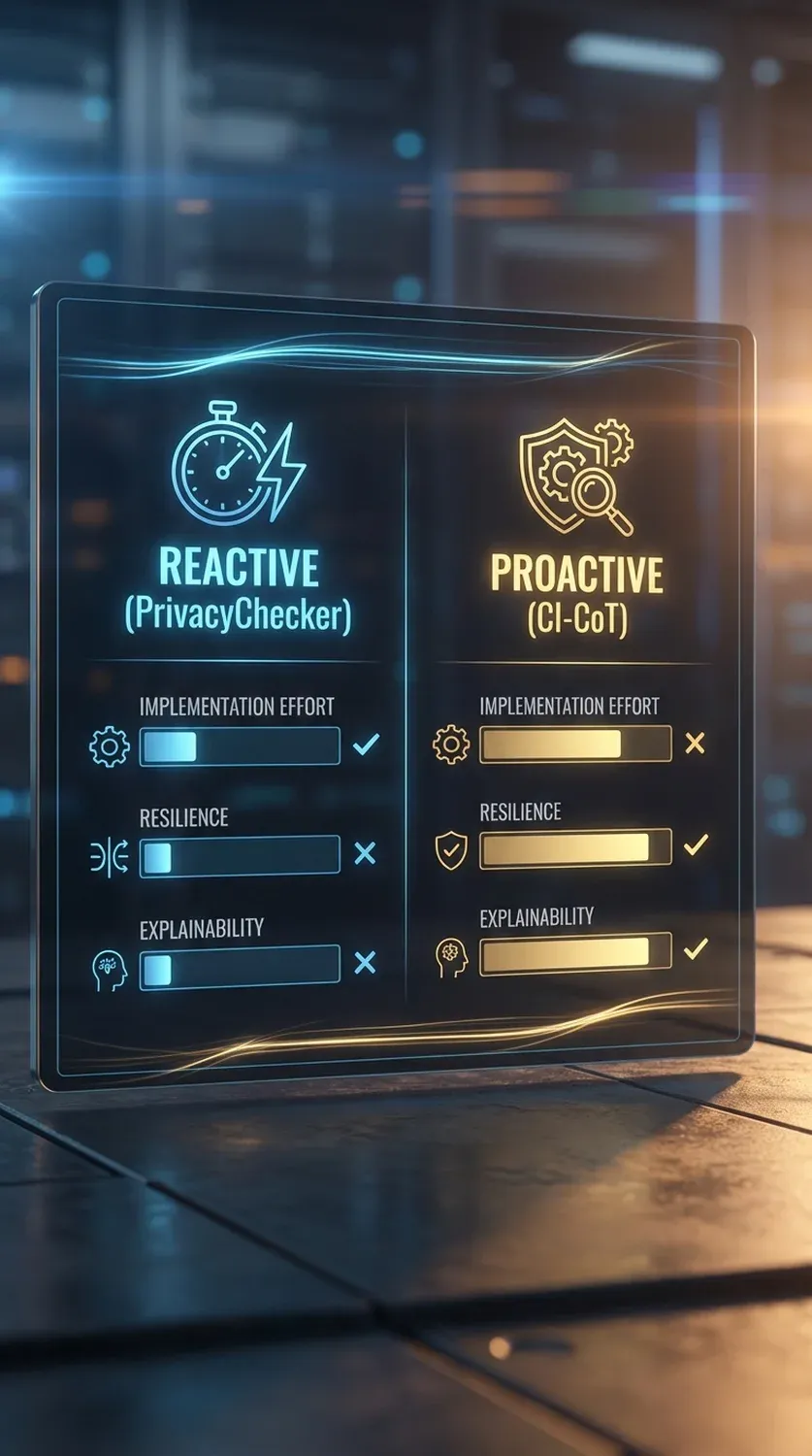 REACTIVE
(PrivacyChecker)

IMPLEMENTATION EFFORT

RESILIENCE

EXPLAINABILITY

PROACTIVE
(CI-CoT)

IMPLEMENTATION EFFORT

RESILIENCE

EXPLAINABILITY