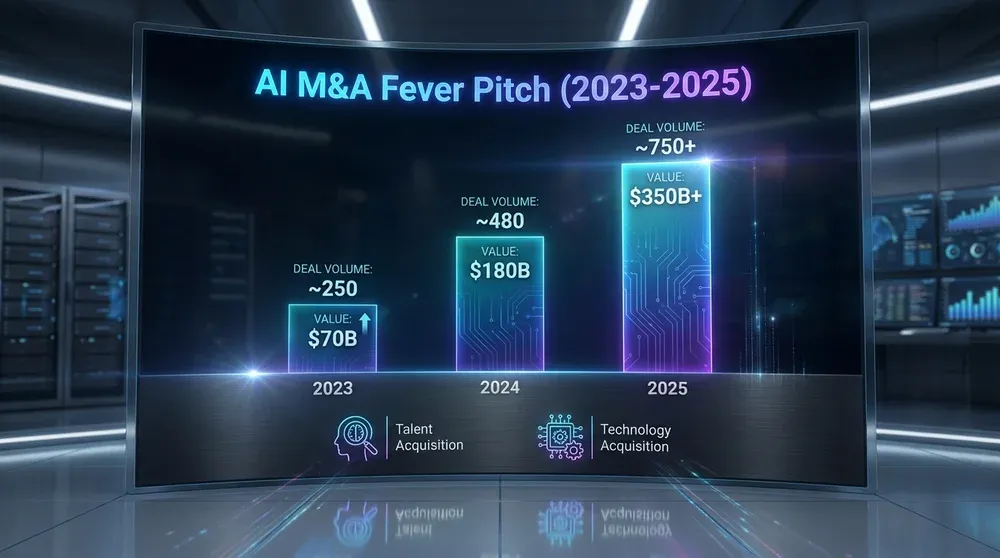 AI M&A Fever Pitch (2023-2025)

DEAL VOLUME:
~250
VALUE:
$70B
2023

DEAL VOLUME:
~480
VALUE:
$180B
2024

DEAL VOLUME:
~750+
VALUE:
$350B+
2025

Talent Acquisition

Technology Acquisition