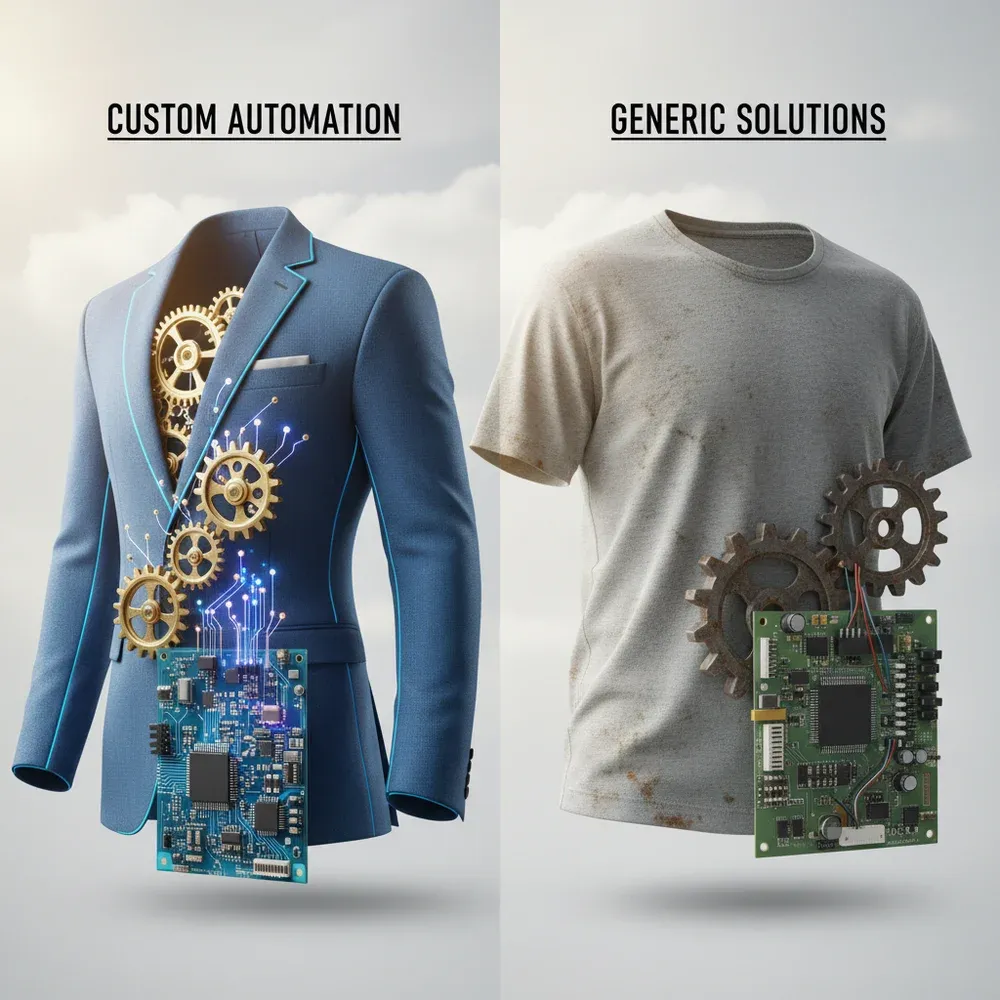 CUSTOM AUTOMATION

GENERIC SOLUTIONS