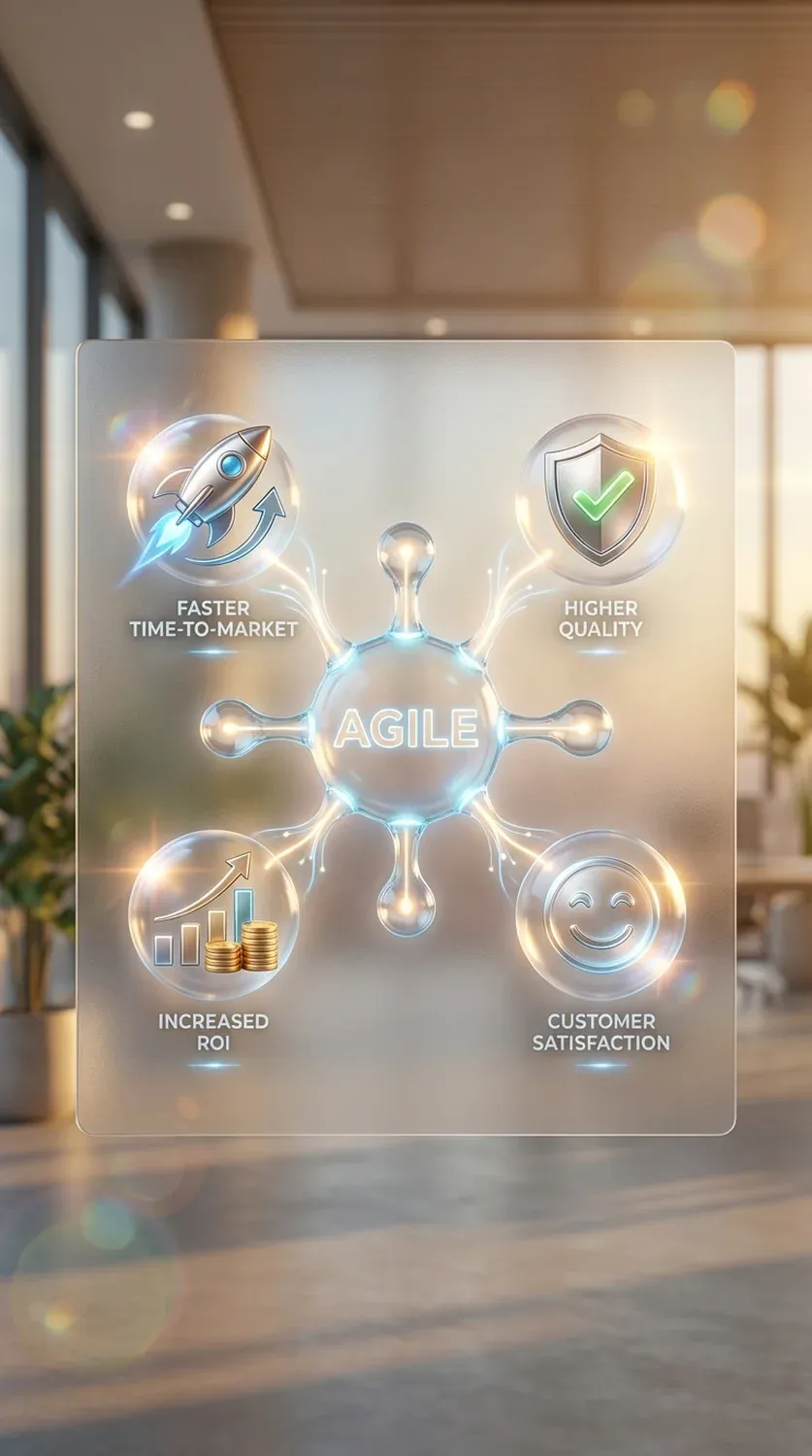 FASTER TIME-TO-MARKET

HIGHER QUALITY

AGILE

INCREASED ROI

CUSTOMER SATISFACTION